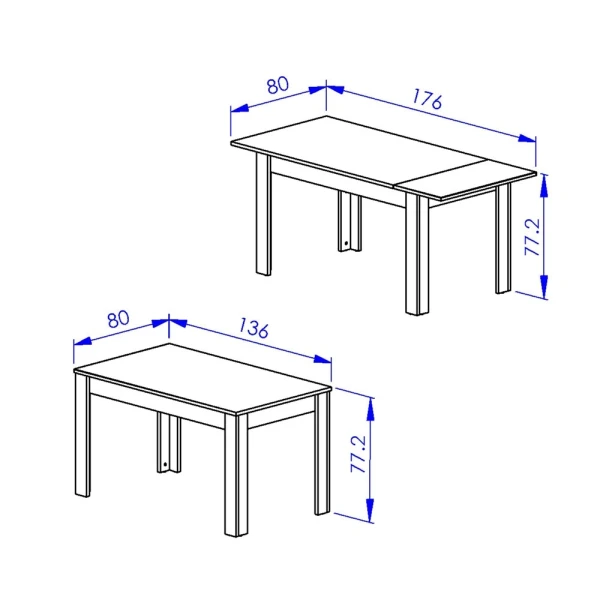 80
176
77.2
80
136
77.2