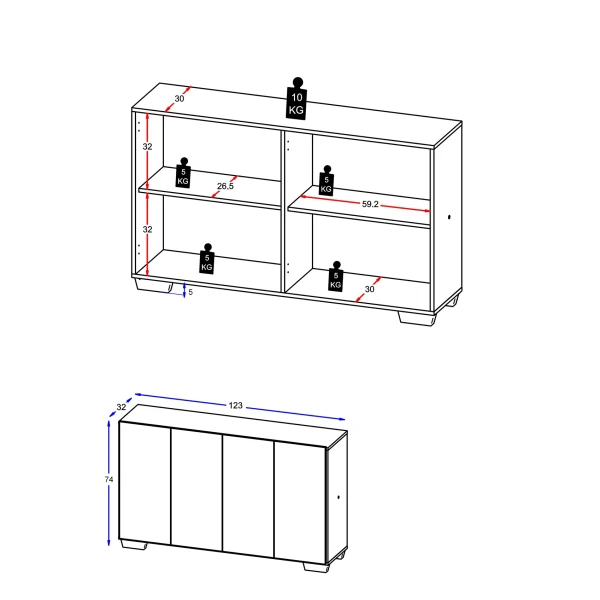 30
10
KG
32
5
KG
26.5
5
KG
59.2
32
5
KG
5
KG
30
5
32
123
74