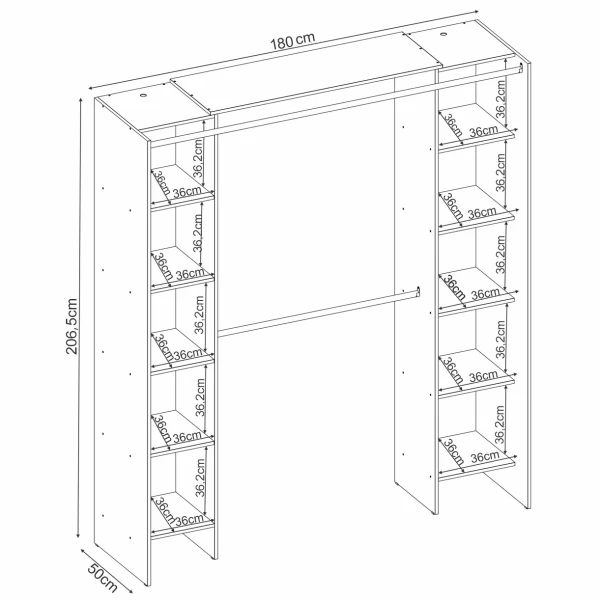 180 cm

206,5cm

50cm

36,2cm
36cm 36cm
36,2cm
36cm 36cm
36,2cm
36cm 36cm
36,2cm
36cm 36cm
36,2cm
36cm 36cm

36,2cm
36cm 36cm
36,2cm
36cm 36cm
36,2cm
36cm 36cm
36,2cm
36cm 36cm
36,2cm
36cm 36cm